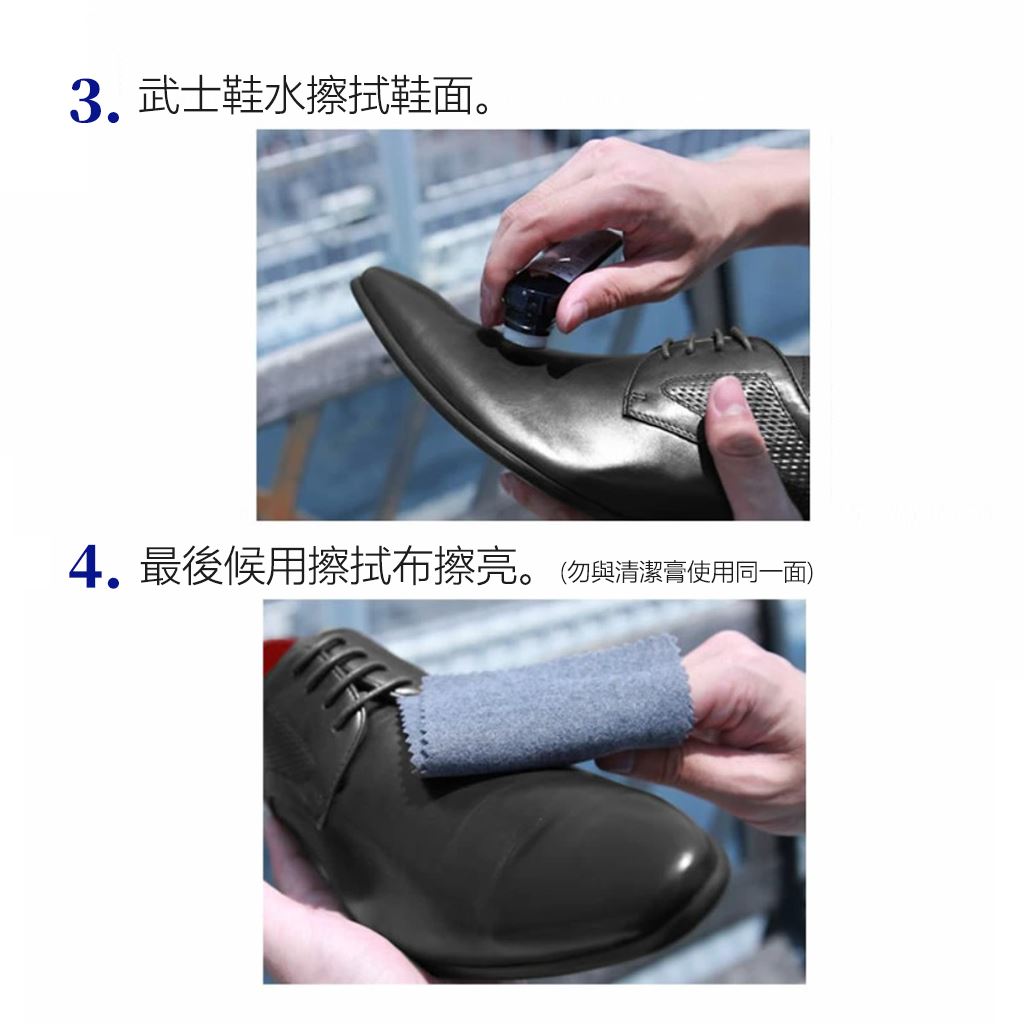 3. 武士鞋水擦拭鞋面。

4. 最後候用擦拭布擦亮。(勿與清潔膏使用同一面)