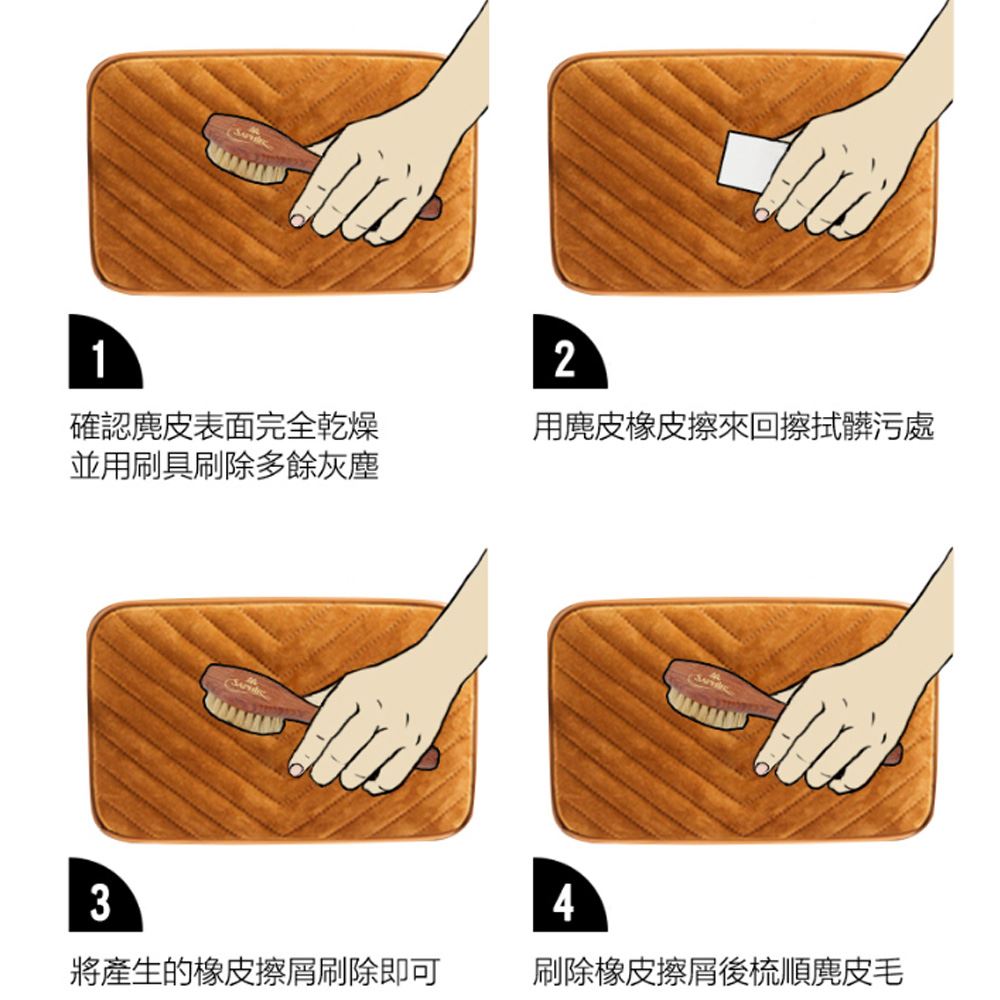 SAPHIR

1

確認麂皮表面完全乾燥
並用刷具刷除多餘灰塵

2

用麂皮橡皮擦來回擦拭髒污處

SAPHIR

3

將產生的橡皮擦屑刷除即可

SAPHIR

4

刷除橡皮擦屑後梳順麂皮毛