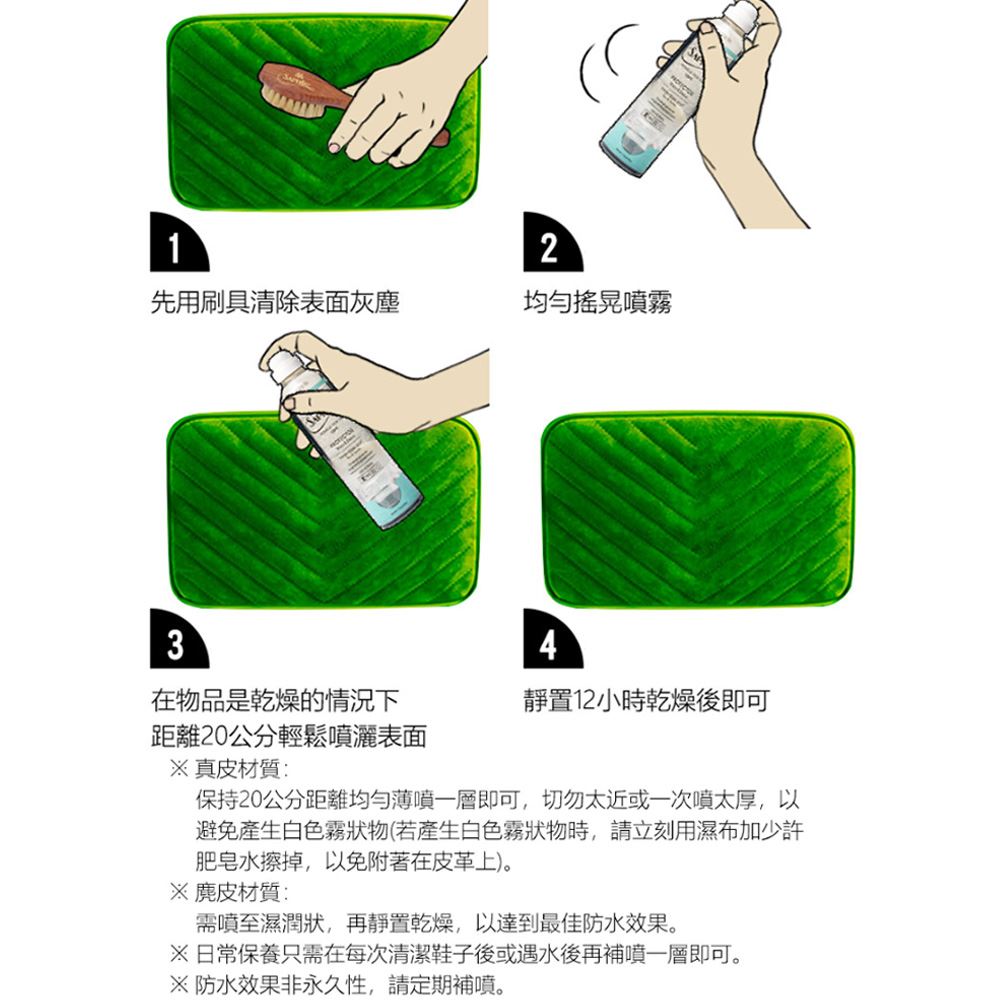 1

先用刷具清除表面灰塵

2

均勻搖晃噴霧

3

在物品是乾燥的情況下
距離20公分輕鬆噴灑表面

4

靜置12小時乾燥後即可

※ 真皮材質：
保持20公分距離均勻薄噴一層即可，切勿太近或一次噴太厚，以避免產生白色霧狀物(若產生白色霧狀物時，請立刻用濕布加少許肥皂水擦掉，以免附著在皮革上)。

※ 麂皮材質：
需噴至濕潤狀，再靜置乾燥，以達到最佳防水效果。

※ 日常保養只需在每次清潔鞋子後或遇水後再補噴一層即可。

※ 防水效果非永久性，請定期補噴。